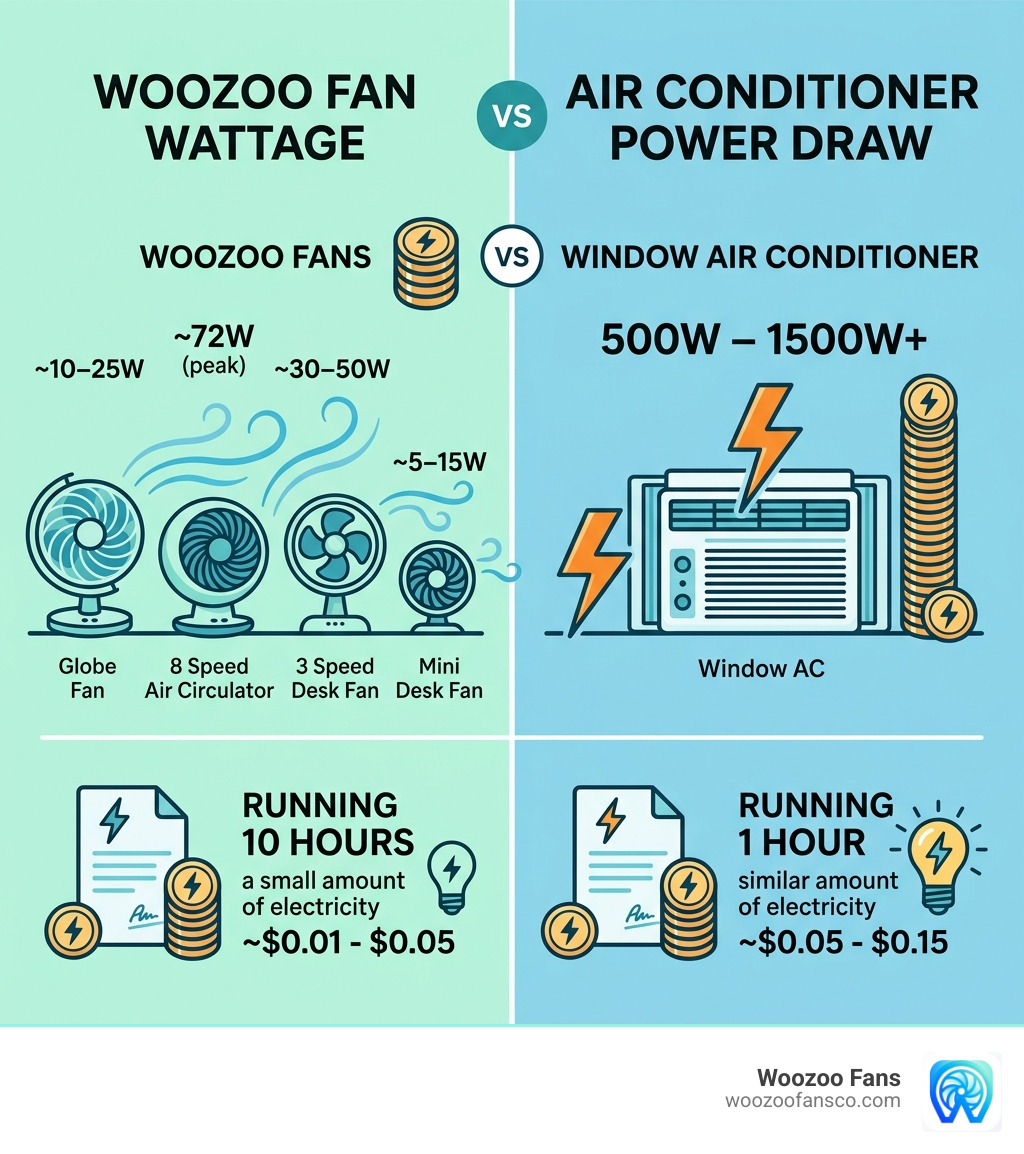 WOOZOO FAN WATTAGE

VS

AIR CONDITIONER POWER DRAW

WOOZOO FANS

VS

WINDOW AIR CONDITIONER

~10–25W

~72W (peak)

~30–50W

~5–15W

Globe Fan

8 Speed Air Circulator

3 Speed Desk Fan

Mini Desk Fan

500W – 1500W+

Window AC

RUNNING 10 HOURS
a small amount of electricity
~$0.01 - $0.05

RUNNING 1 HOUR
similar amount of electricity
~$0.05 - $0.15

Woozoo Fans
woozoofansco.com